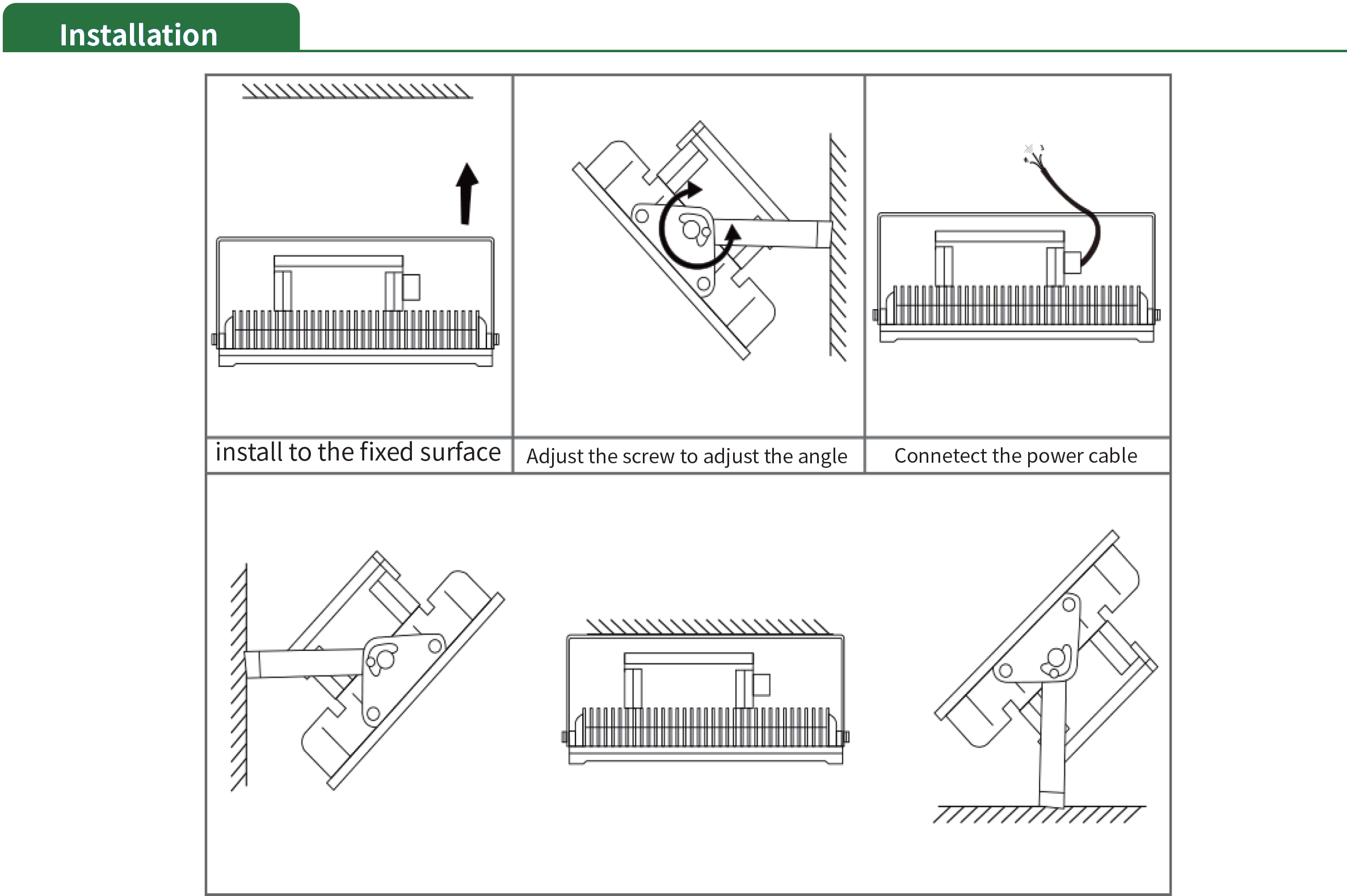 Installation

install to the fixed surface

Adjust the screw to adjust the angle

Connetect the power cable